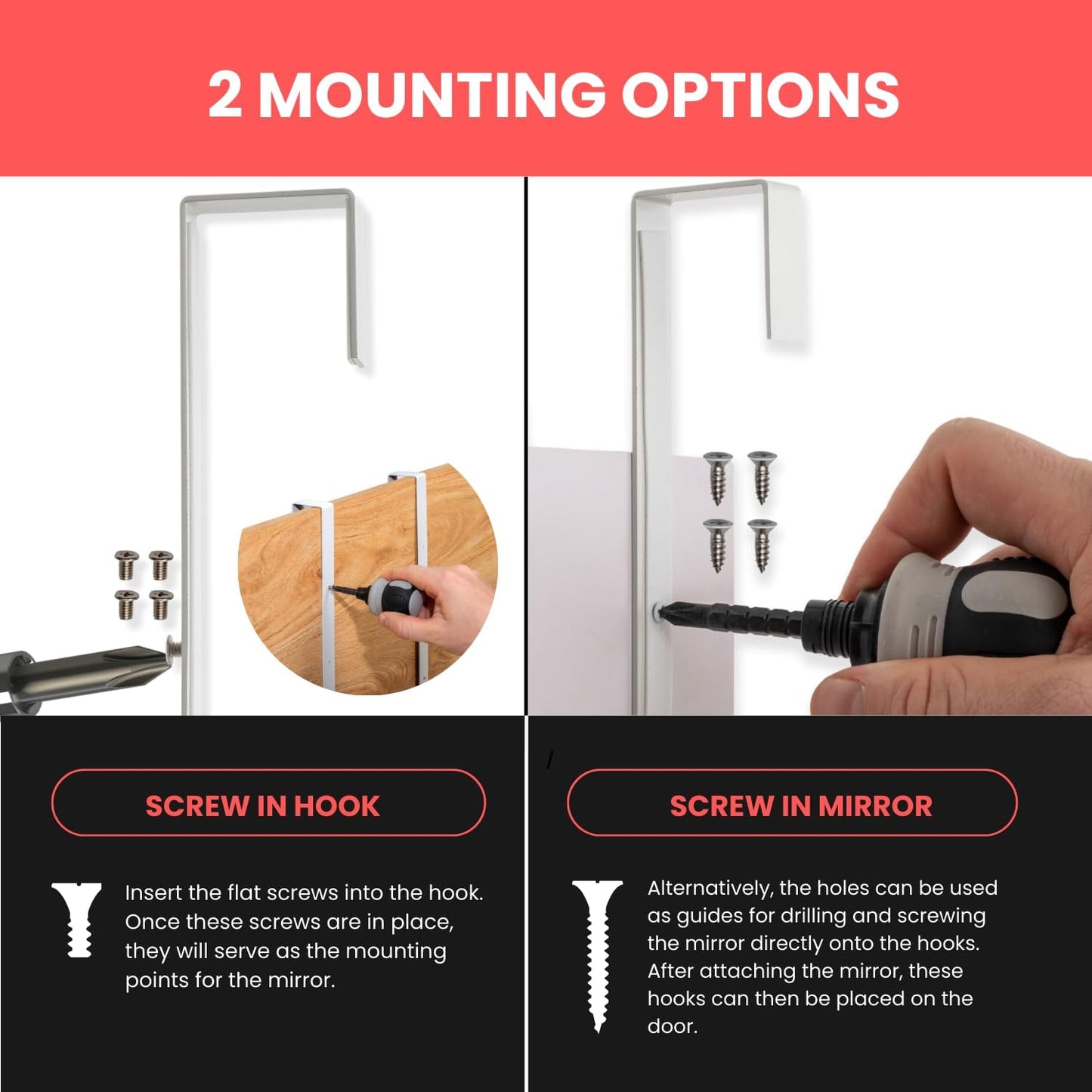 2 MOUNTING OPTIONS

SCREW IN HOOK

Insert the flat screws into the hook. Once these screws are in place, they will serve as the mounting points for the mirror.

SCREW IN MIRROR

Alternatively, the holes can be used as guides for drilling and screwing the mirror directly onto the hooks. After attaching the mirror, these hooks can then be placed on the door.