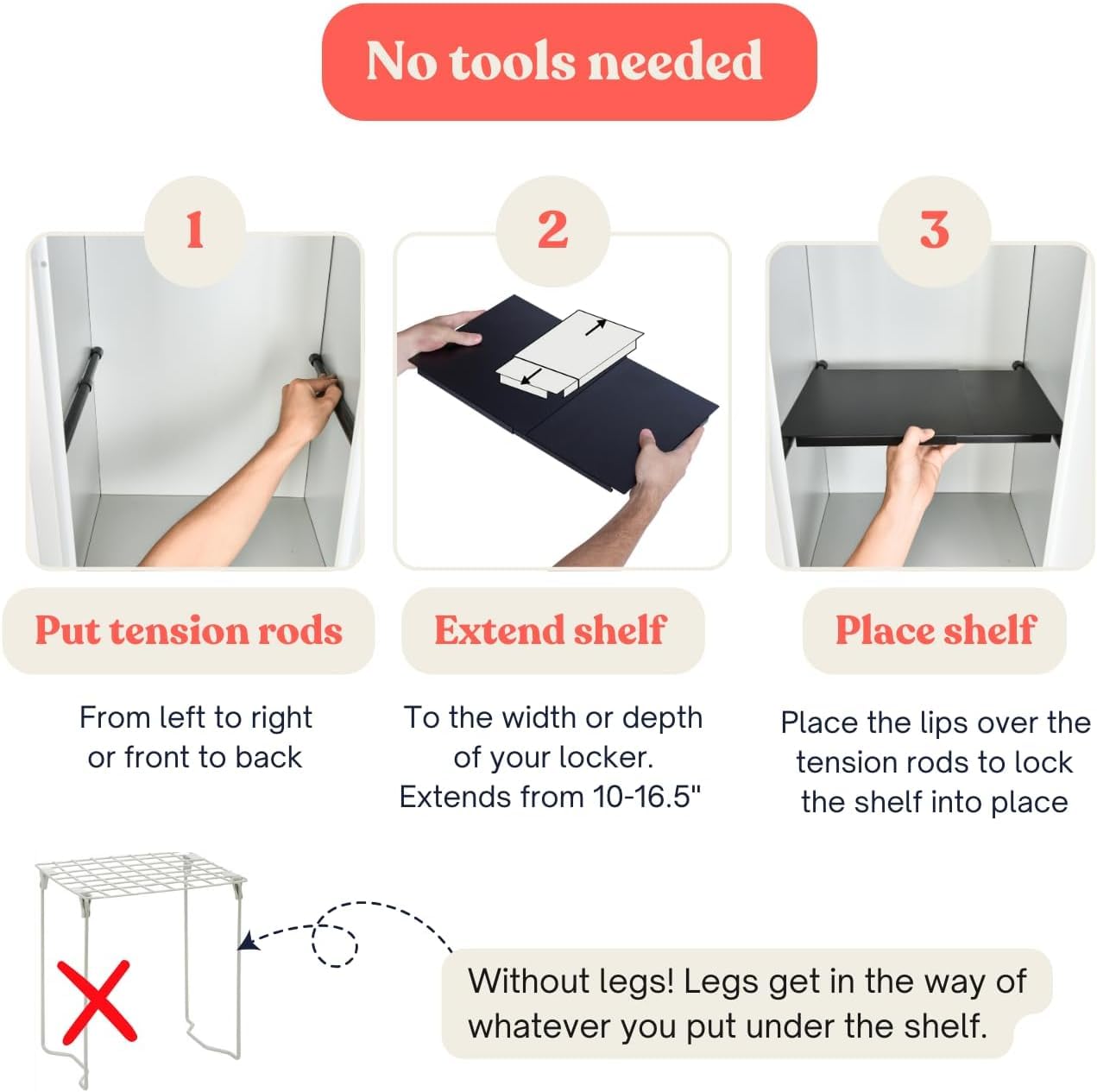 No tools needed

1

Put tension rods

From left to right or front to back

2

Extend shelf

To the width or depth of your locker. Extends from 10-16.5"

3

Place shelf

Place the lips over the tension rods to lock the shelf into place

Without legs! Legs get in the way of whatever you put under the shelf.