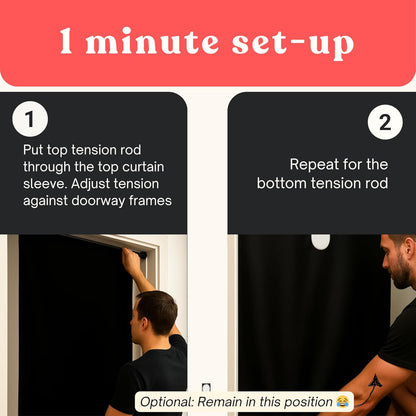 1 minute set-up

1

Put top tension rod through the top curtain sleeve. Adjust tension against doorway frames

2

Repeat for the bottom tension rod

Optional: Remain in this position 😂