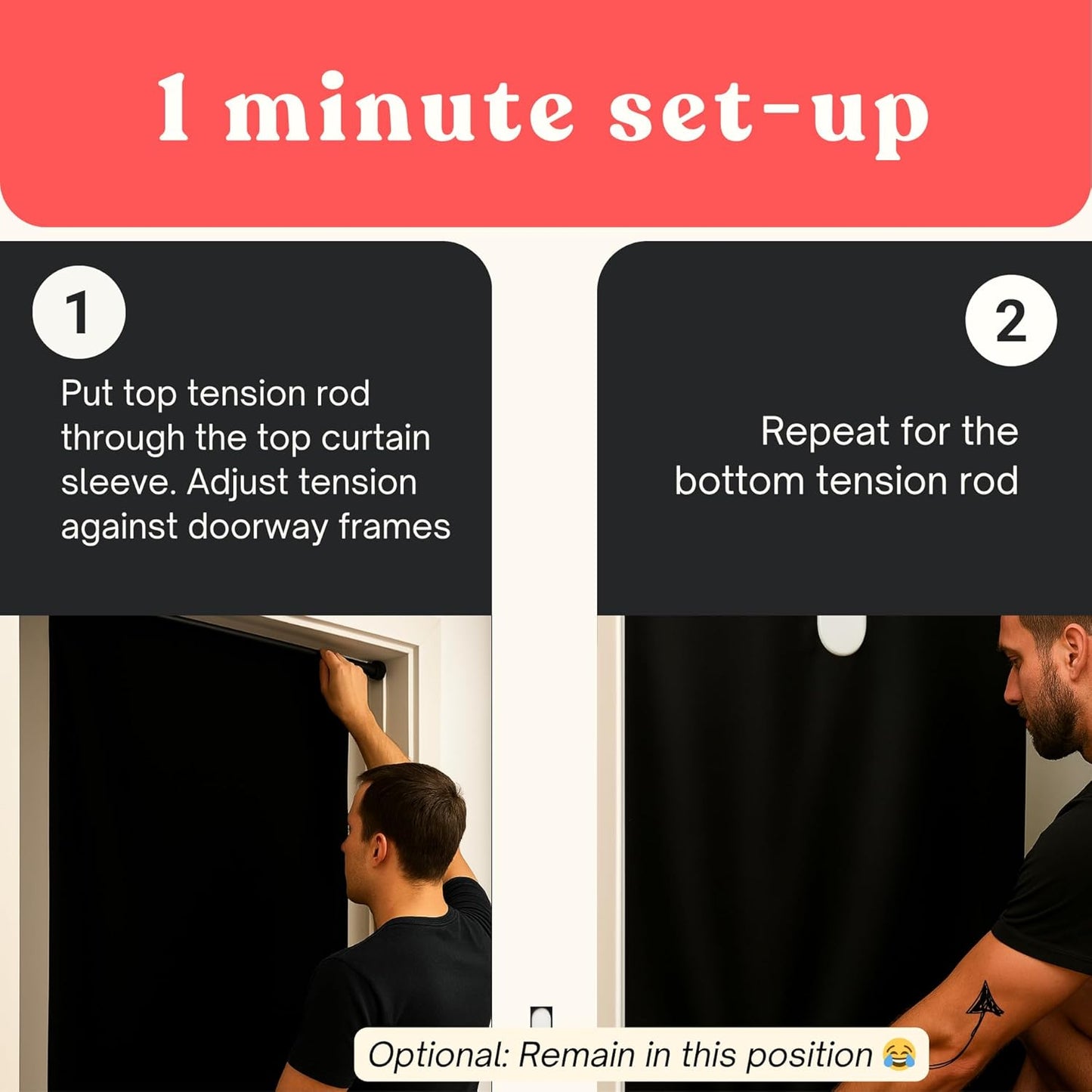 1 minute set-up

1

Put top tension rod through the top curtain sleeve. Adjust tension against doorway frames

2

Repeat for the bottom tension rod

Optional: Remain in this position 😂