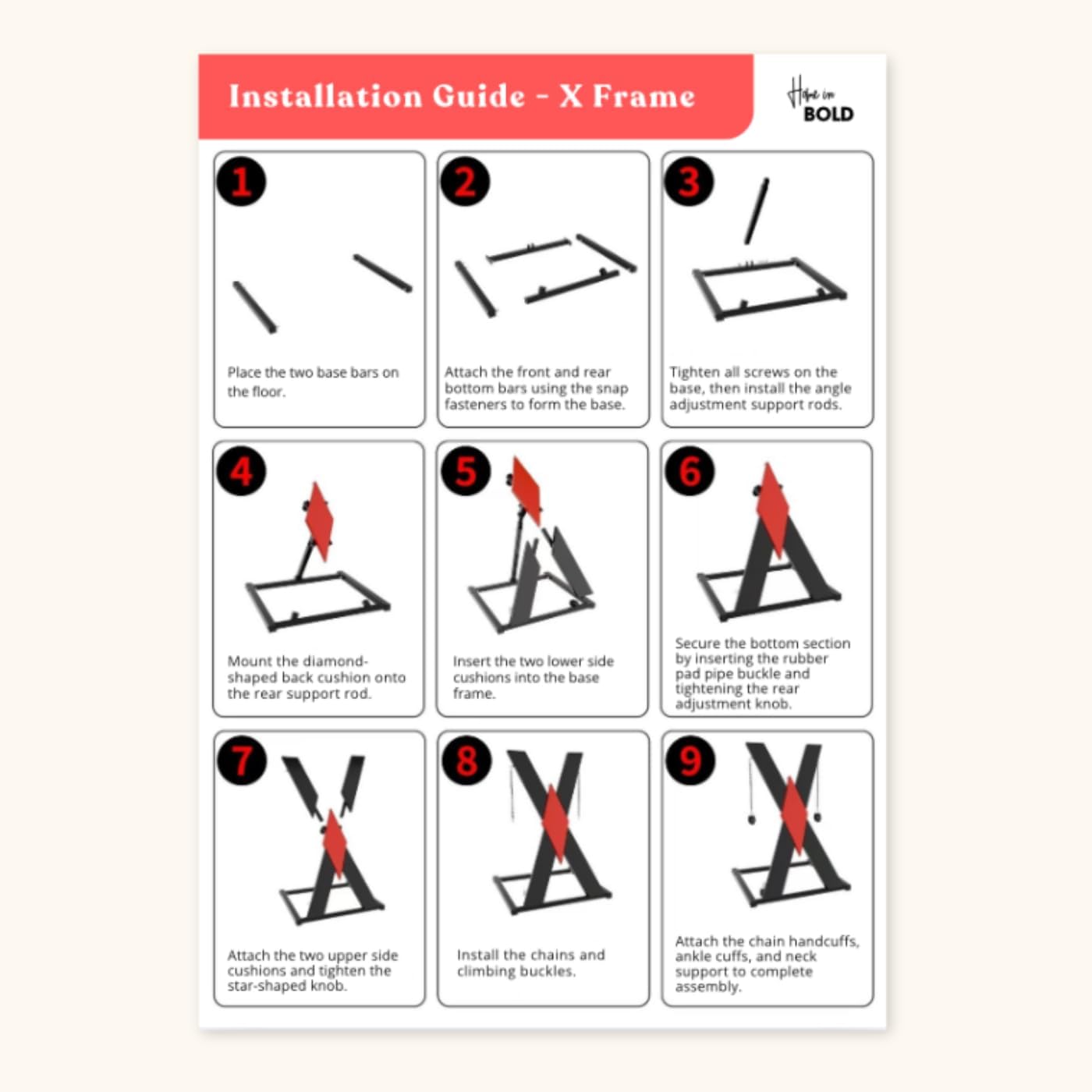 Installation Guide - X Frame

Home in BOLD

1
Place the two base bars on the floor.

2
Attach the front and rear bottom bars using the snap fasteners to form the base.

3
Tighten all screws on the base, then install the angle adjustment support rods.

4
Mount the diamond-shaped back cushion onto the rear support rod.

5
Insert the two lower side cushions into the base frame.

6
Secure the bottom section by inserting the rubber pad pipe buckle and tightening the rear adjustment knob.

7
Attach the two upper side cushions and tighten the star-shaped knob.

8
Install the chains and climbing buckles.

9
Attach the chain handcuffs, ankle cuffs, and neck support to complete assembly.