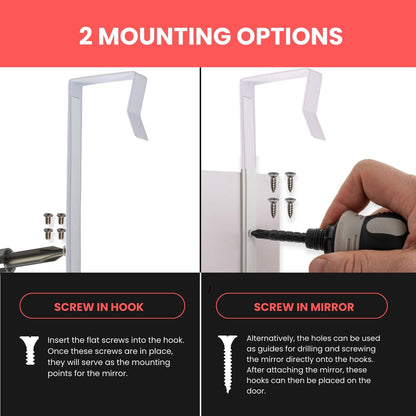 2 MOUNTING OPTIONS

SCREW IN HOOK

Insert the flat screws into the hook. Once these screws are in place, they will serve as the mounting points for the mirror.

SCREW IN MIRROR

Alternatively, the holes can be used as guides for drilling and screwing the mirror directly onto the hooks. After attaching the mirror, these hooks can then be placed on the door.